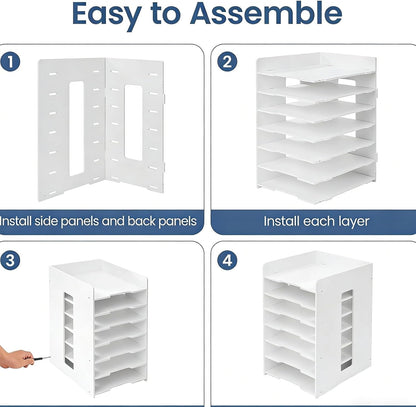 Easy to Assemble

1

Install side panels and back panels

2

Install each layer

3

4